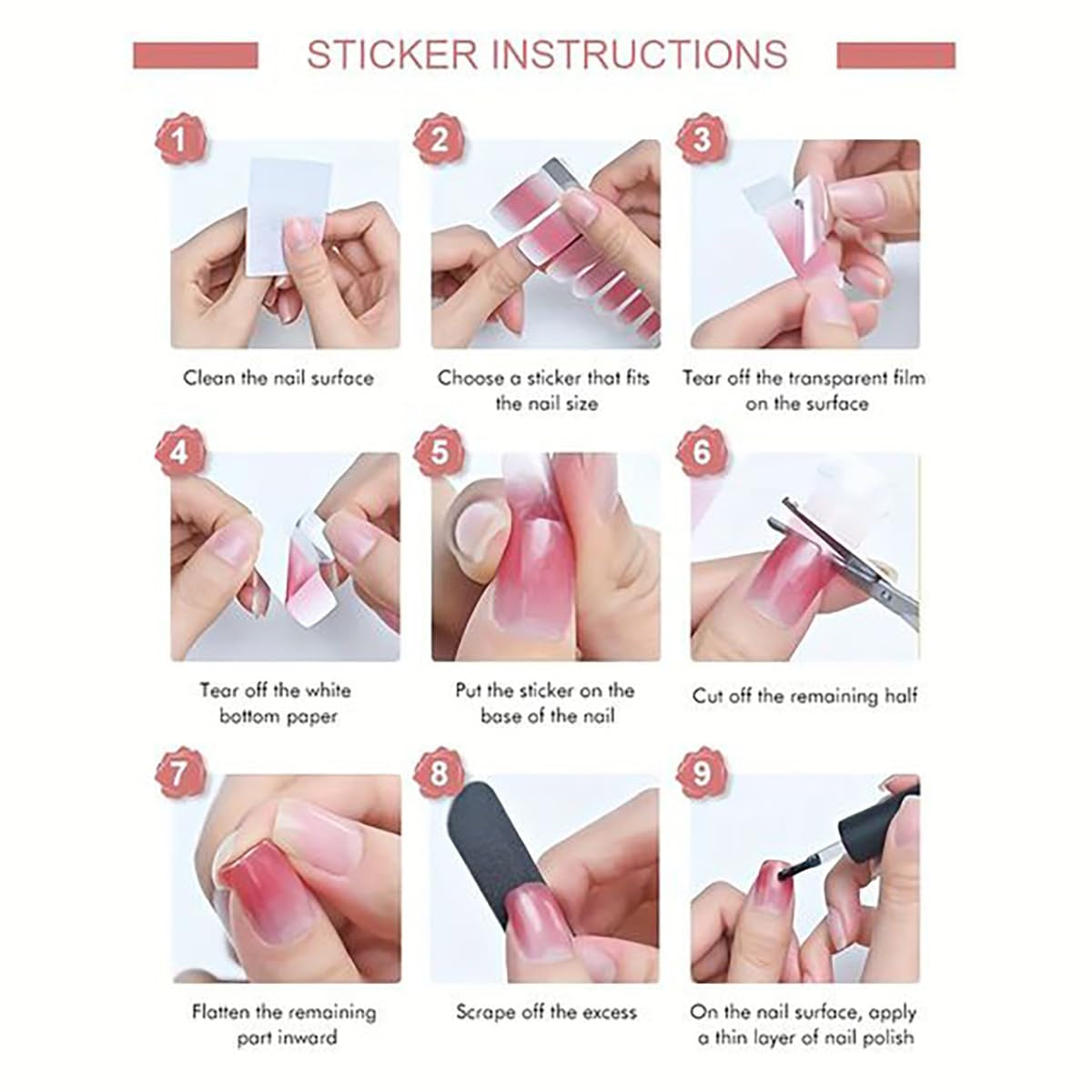 STICKER INSTRUCTIONS

1
Clean the nail surface

2
Choose a sticker that fits the nail size

3
Tear off the transparent film on the surface

4
Tear off the white bottom paper

5
Put the sticker on the base of the nail

6
Cut off the remaining half

7
Flatten the remaining part inward

8
Scrape off the excess

9
On the nail surface, apply a thin layer of nail polish